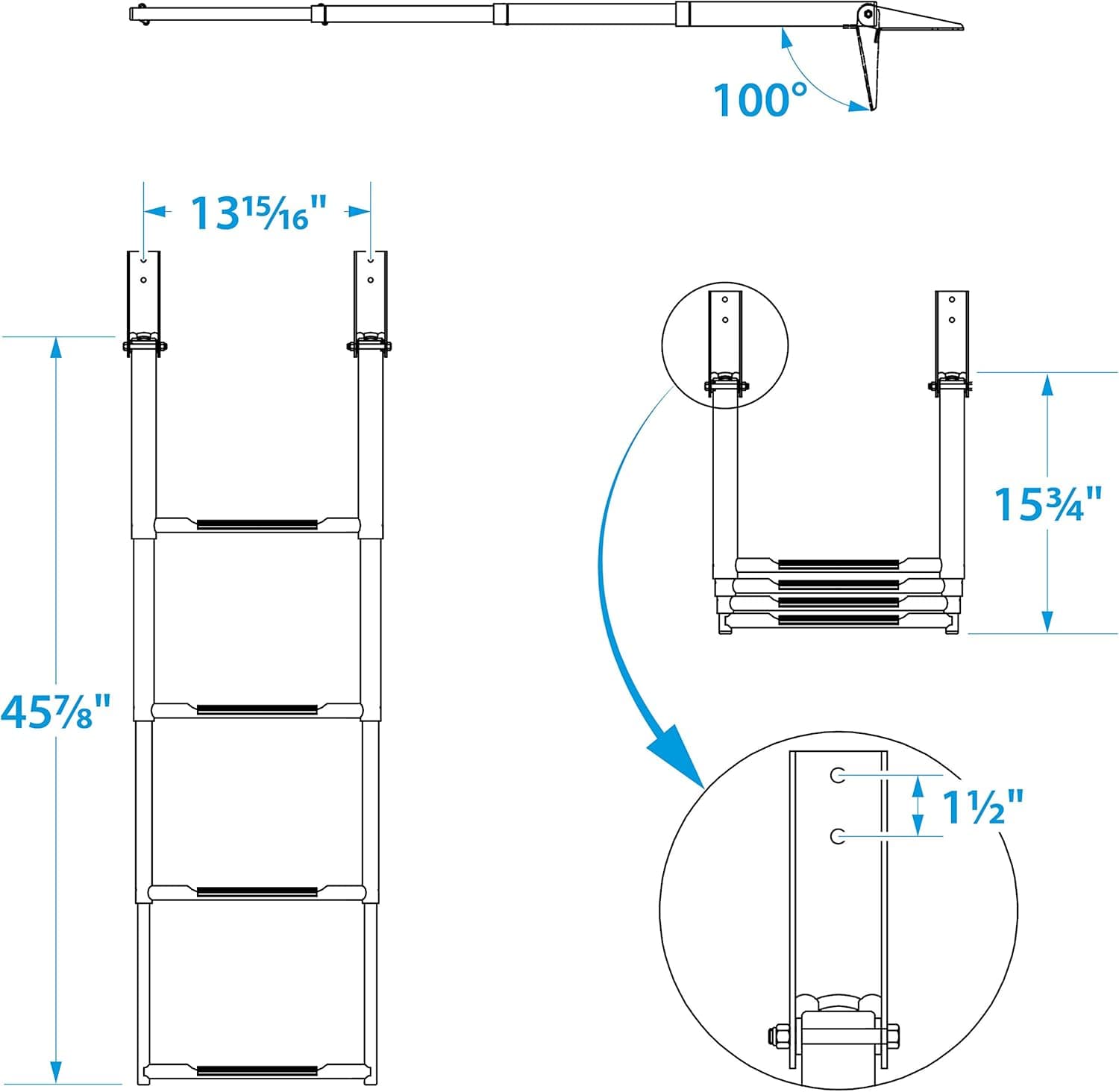 100°

13¹⁵⁄₁₆"

45⅞"

15¾"

1½"